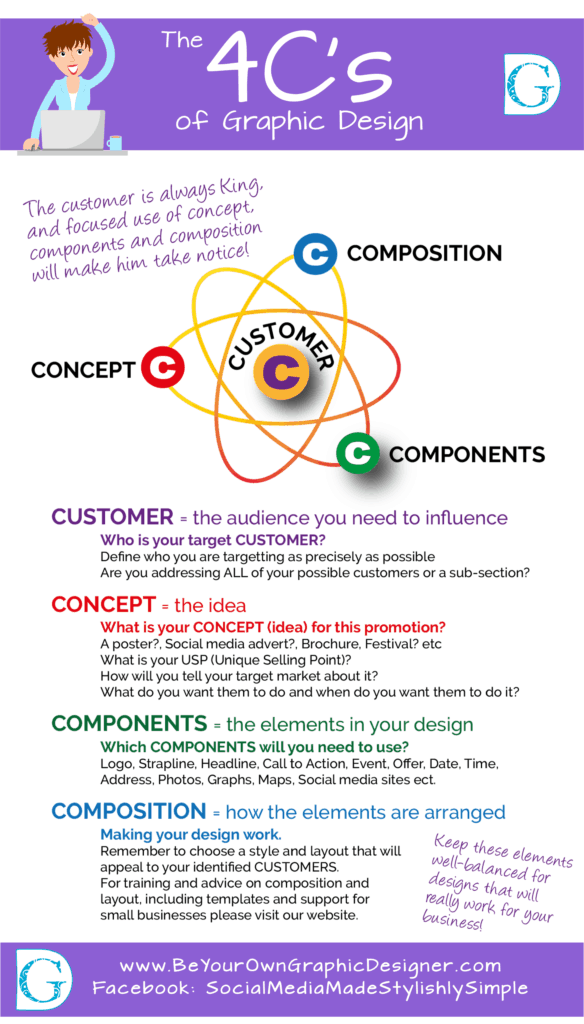 The 4C's of Graphic Design

G

The customer is always King, and focused use of concept, components and composition will make him take notice!

C COMPOSITION

CONCEPT C

CUSTOMER C

C COMPONENTS

CUSTOMER = the audience you need to influence
Who is your target CUSTOMER?
Define who you are targetting as precisely as possible
Are you addressing ALL of your possible customers or a sub-section?

CONCEPT = the idea
What is your CONCEPT (idea) for this promotion?
A poster?, Social media advert?, Brochure, Festival? etc
What is your USP (Unique Selling Point)?
How will you tell your target market about it?
What do you want them to do and when do you want them to do it?

COMPONENTS = the elements in your design
Which COMPONENTS will you need to use?
Logo, Strapline, Headline, Call to Action, Event, Offer, Date, Time, Address, Photos, Graphs, Maps, Social media sites ect.

COMPOSITION = how the elements are arranged
Making your design work.
Remember to choose a style and layout that will appeal to your identified CUSTOMERS.
For training and advice on composition and layout, including templates and support for small businesses please visit our website.

Keep these elements well-balanced for designs that will really work for your business!

G

www.BeYourOwnGraphicDesigner.com
Facebook: SocialMediaMadeStylishlySimple