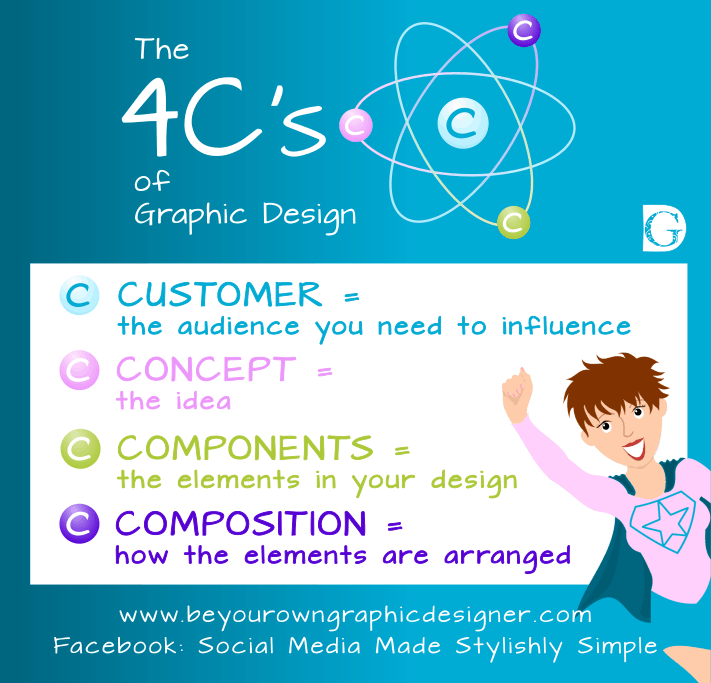 The 4C's of Graphic Design

C C C C

G

C CUSTOMER = the audience you need to influence

C CONCEPT = the idea

C COMPONENTS = the elements in your design

C COMPOSITION = how the elements are arranged

www.beyourowngraphicdesigner.com
Facebook: Social Media Made Stylishly Simple